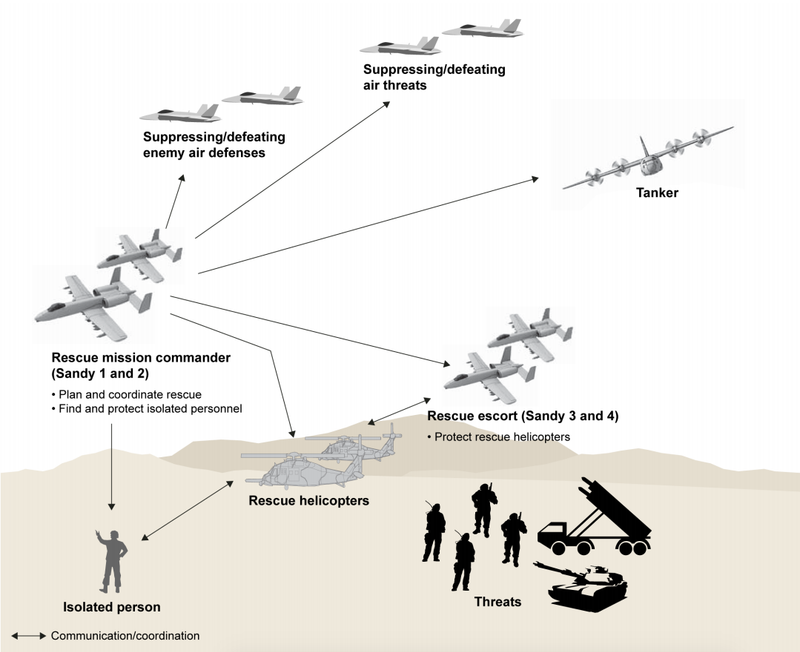 Suppressing/defeating air threats

Suppressing/defeating enemy air defenses

Tanker

Rescue mission commander (Sandy 1 and 2)

• Plan and coordinate rescue
• Find and protect isolated personnel

Rescue escort (Sandy 3 and 4)

• Protect rescue helicopters

Rescue helicopters

Isolated person

Threats

Communication/coordination