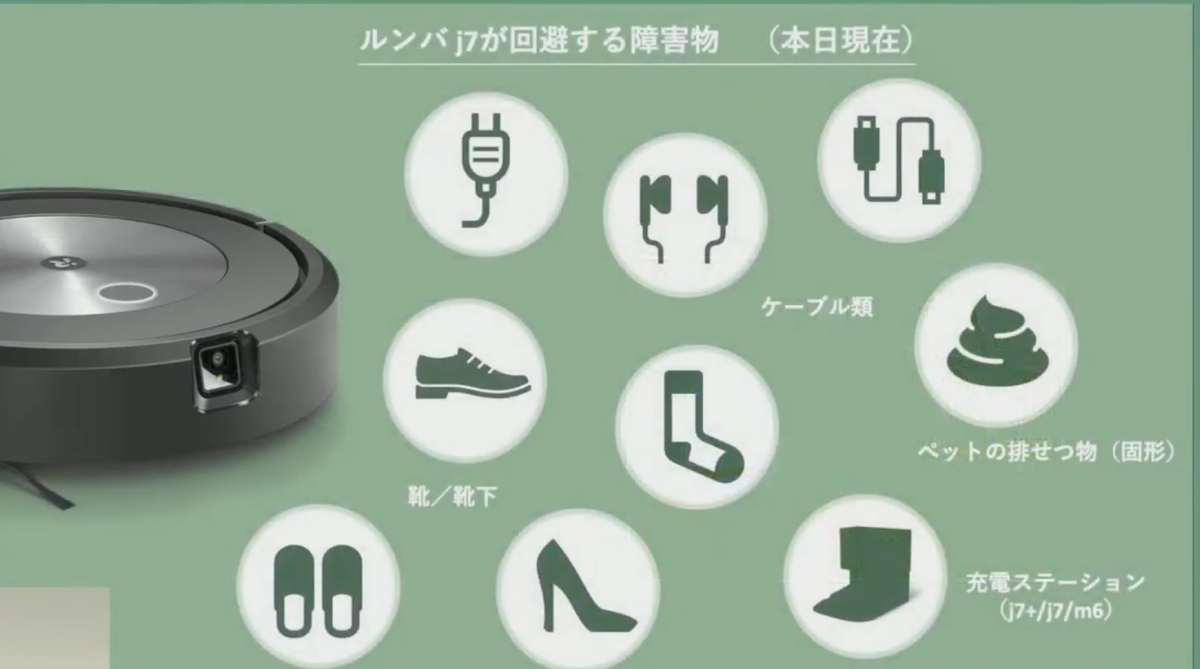 ルンバ j7が回避する障害物　（本日現在）

ケーブル類

ペットの排せつ物（固形）

靴／靴下

充電ステーション
（j7+/j7/m6）