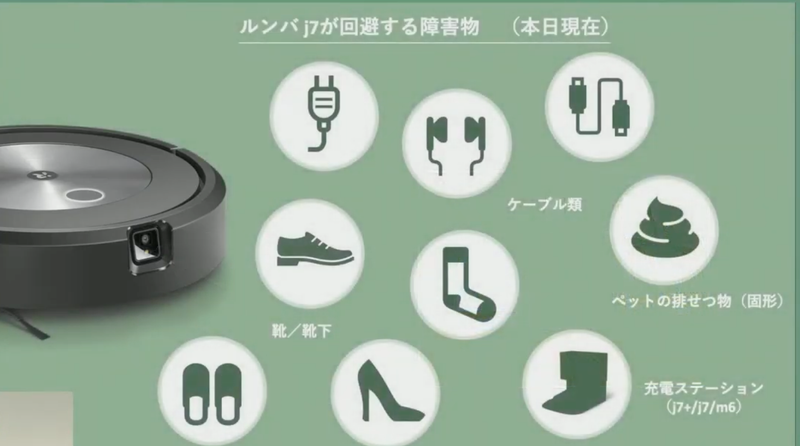 ルンバ j7が回避する障害物　（本日現在）

ケーブル類

ペットの排せつ物（固形）

靴／靴下

充電ステーション
（j7+/j7/m6）