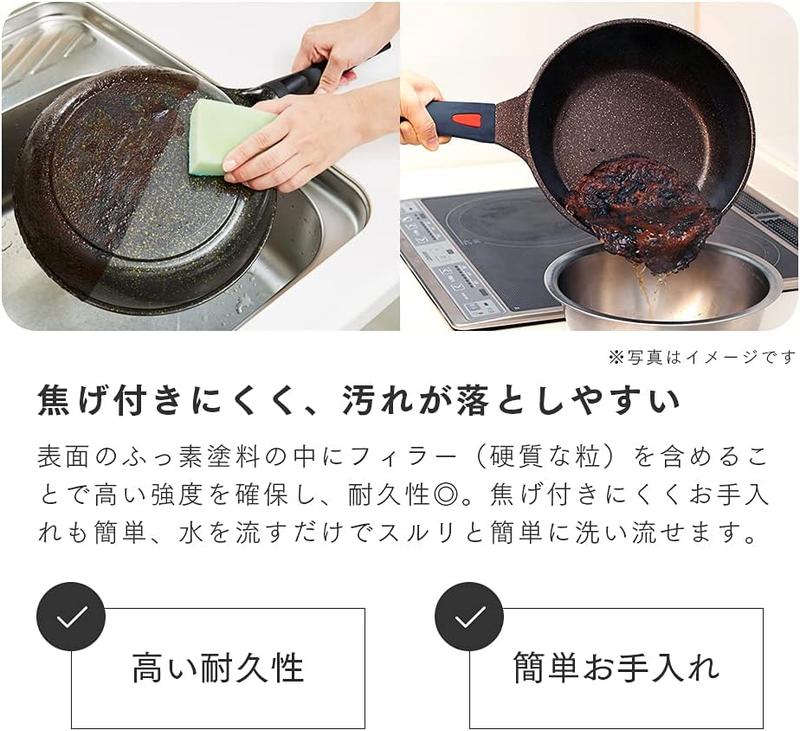 ※写真はイメージです

焦げ付きにくく、汚れが落としやすい

表面のふっ素塗料の中にフィラー（硬質な粒）を含めることで高い強度を確保し、耐久性◎。焦げ付きにくくお手入れも簡単、水を流すだけでスルリと簡単に洗い流せます。

高い耐久性

簡単お手入れ