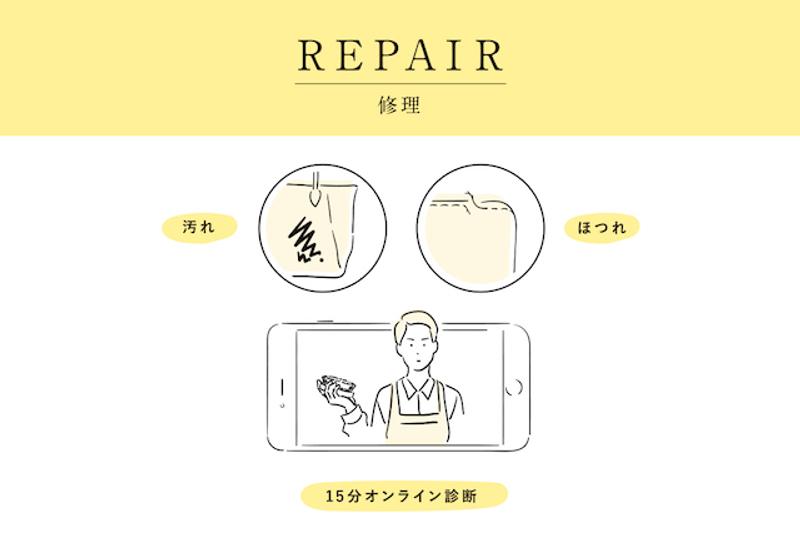 REPAIR
修理

汚れ

ほつれ

15分オンライン診断