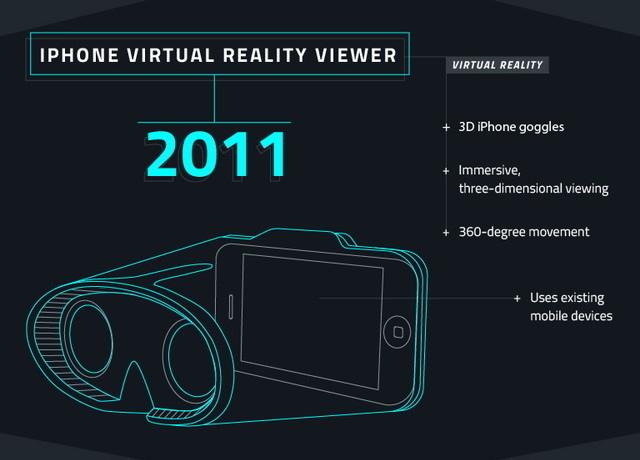 IPHONE VIRTUAL REALITY VIEWER

VIRTUAL REALITY

2011

+ 3D iPhone goggles

+ Immersive, three-dimensional viewing

+ 360-degree movement

+ Uses existing mobile devices