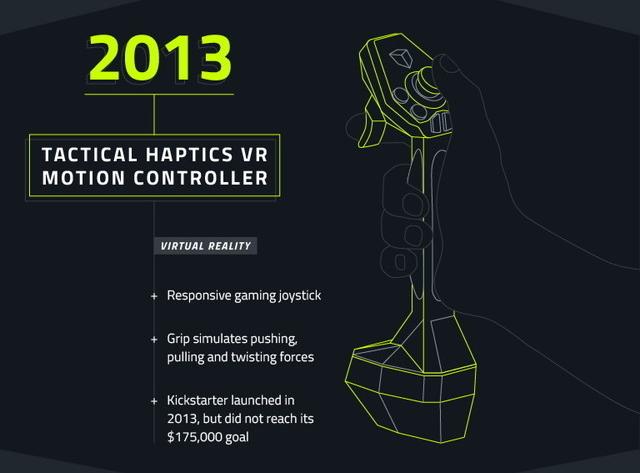 2013

TACTICAL HAPTICS VR MOTION CONTROLLER

VIRTUAL REALITY

+ Responsive gaming joystick

+ Grip simulates pushing, pulling and twisting forces

+ Kickstarter launched in 2013, but did not reach its \$175,000 goal