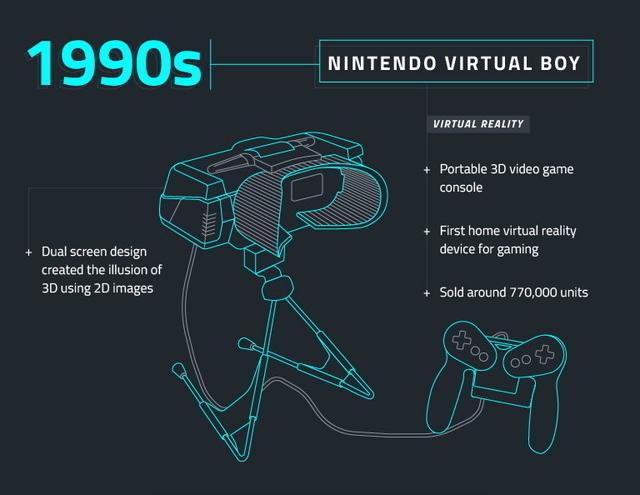 1990s

NINTENDO VIRTUAL BOY

VIRTUAL REALITY

+ Portable 3D video game console

+ First home virtual reality device for gaming

+ Sold around 770,000 units

+ Dual screen design created the illusion of 3D using 2D images