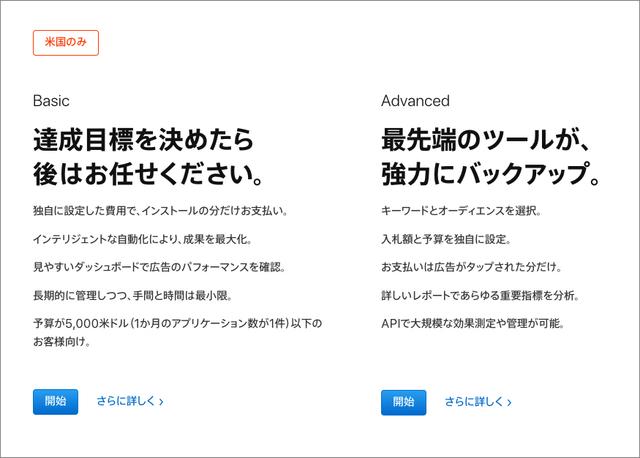 米国のみ

Basic

達成目標を決めたら後はお任せください。

独自に設定した費用で、インストールの分だけお支払い。

インテリジェントな自動化により、成果を最大化。

見やすいダッシュボードで広告のパフォーマンスを確認。

長期的に管理しつつ、手間と時間は最小限。

予算が5,000米ドル(1か月のアプリケーション数が1件)以下のお客様向け。

開始

さらに詳しく ›

Advanced

最先端のツールが、強力にバックアップ。

キーワードとオーディエンスを選択。

入札額と予算を独自に設定。

お支払いは広告がタップされた分だけ。

詳しいレポートであらゆる重要指標を分析。

APIで大規模な効果測定や管理が可能。

開始

さらに詳しく ›