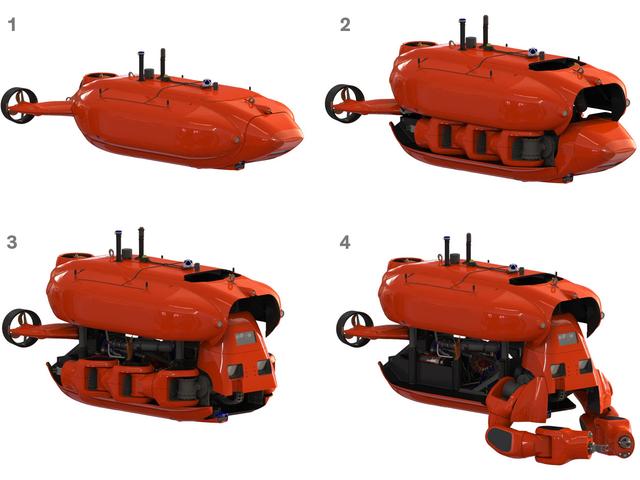 1

2

3

4