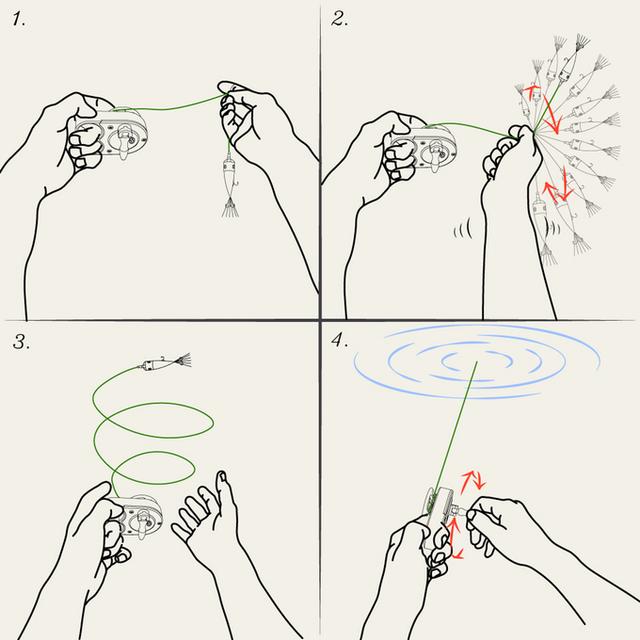 1.

2.

3.

4.