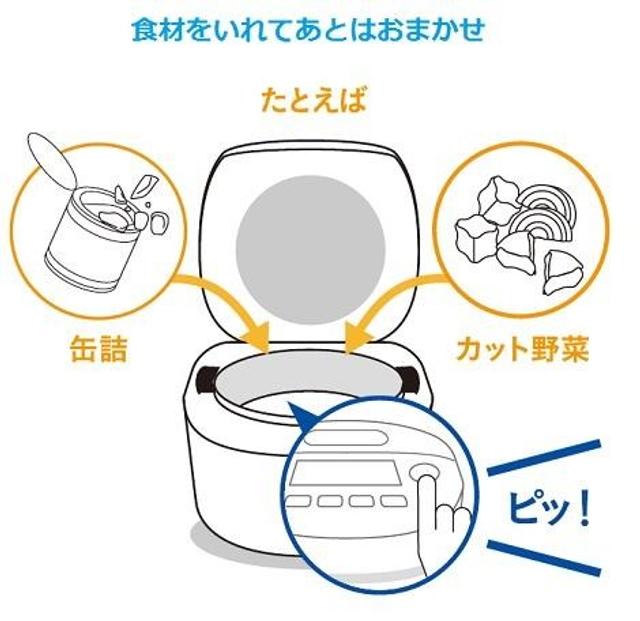 食材をいれてあとはおまかせ

たとえば

缶詰

カット野菜

ピッ！