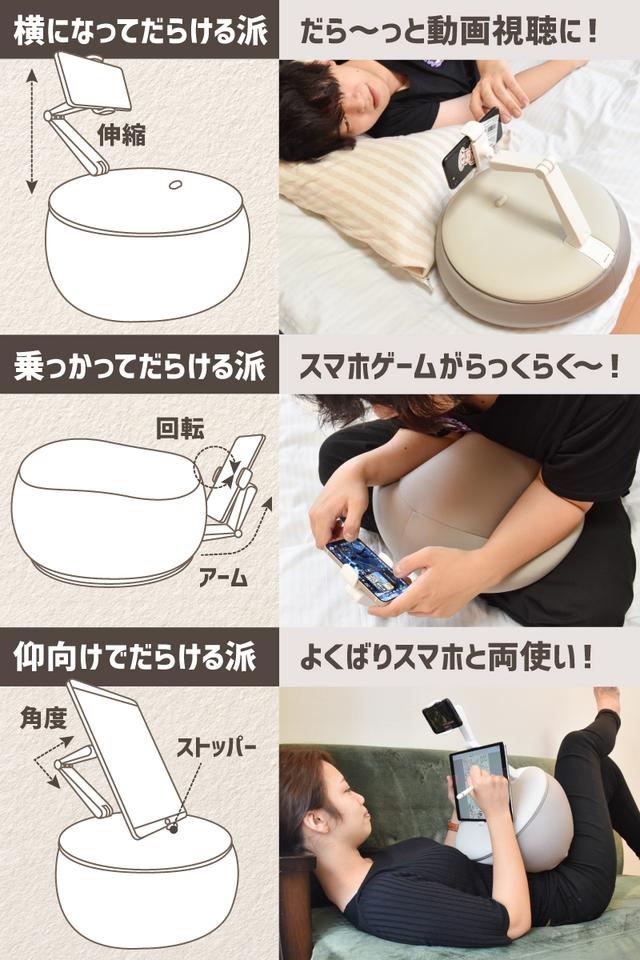 横になってだらける派

だら〜っと動画視聴に！

伸縮

乗っかってだらける派

スマホゲームがらっくらく〜！

回転

アーム

仰向けでだらける派

よくばりスマホと両使い！

角度

ストッパー