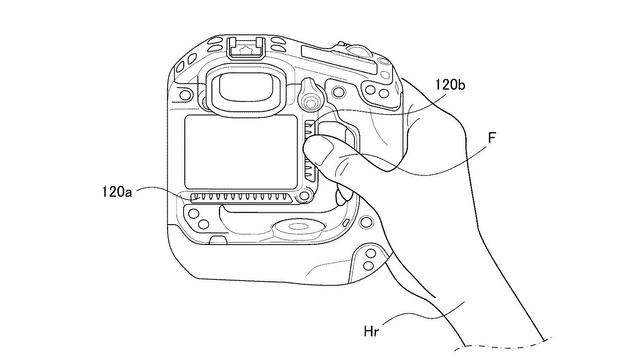 120b
F
120a
Hr