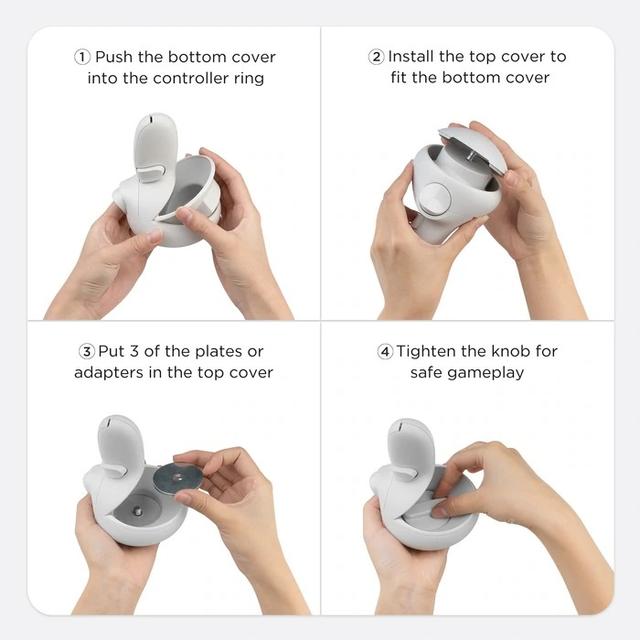 ① Push the bottom cover into the controller ring

② Install the top cover to fit the bottom cover

③ Put 3 of the plates or adapters in the top cover

④ Tighten the knob for safe gameplay