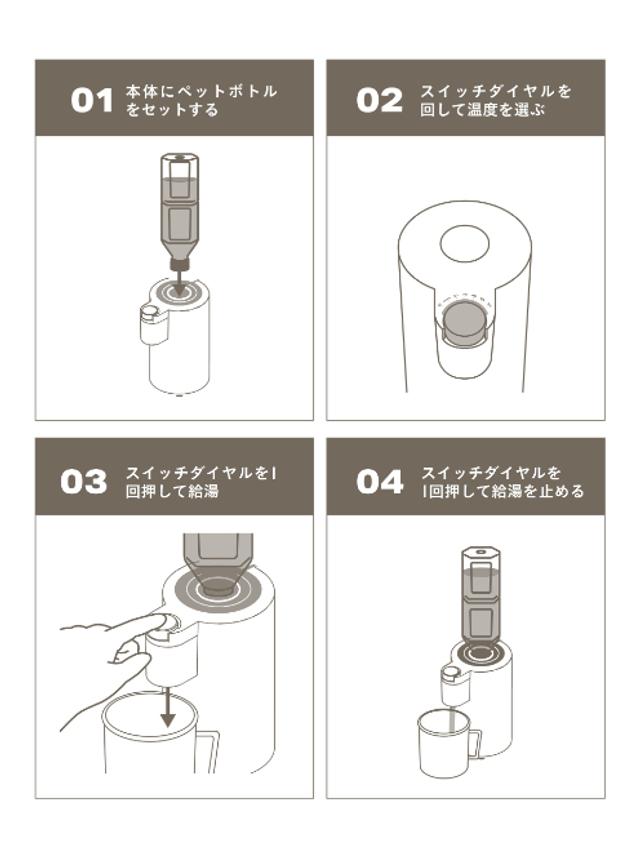 01 本体にペットボトルをセットする

02 スイッチダイヤルを回して温度を選ぶ

03 スイッチダイヤルを1回押して給湯

04 スイッチダイヤルを1回押して給湯を止める