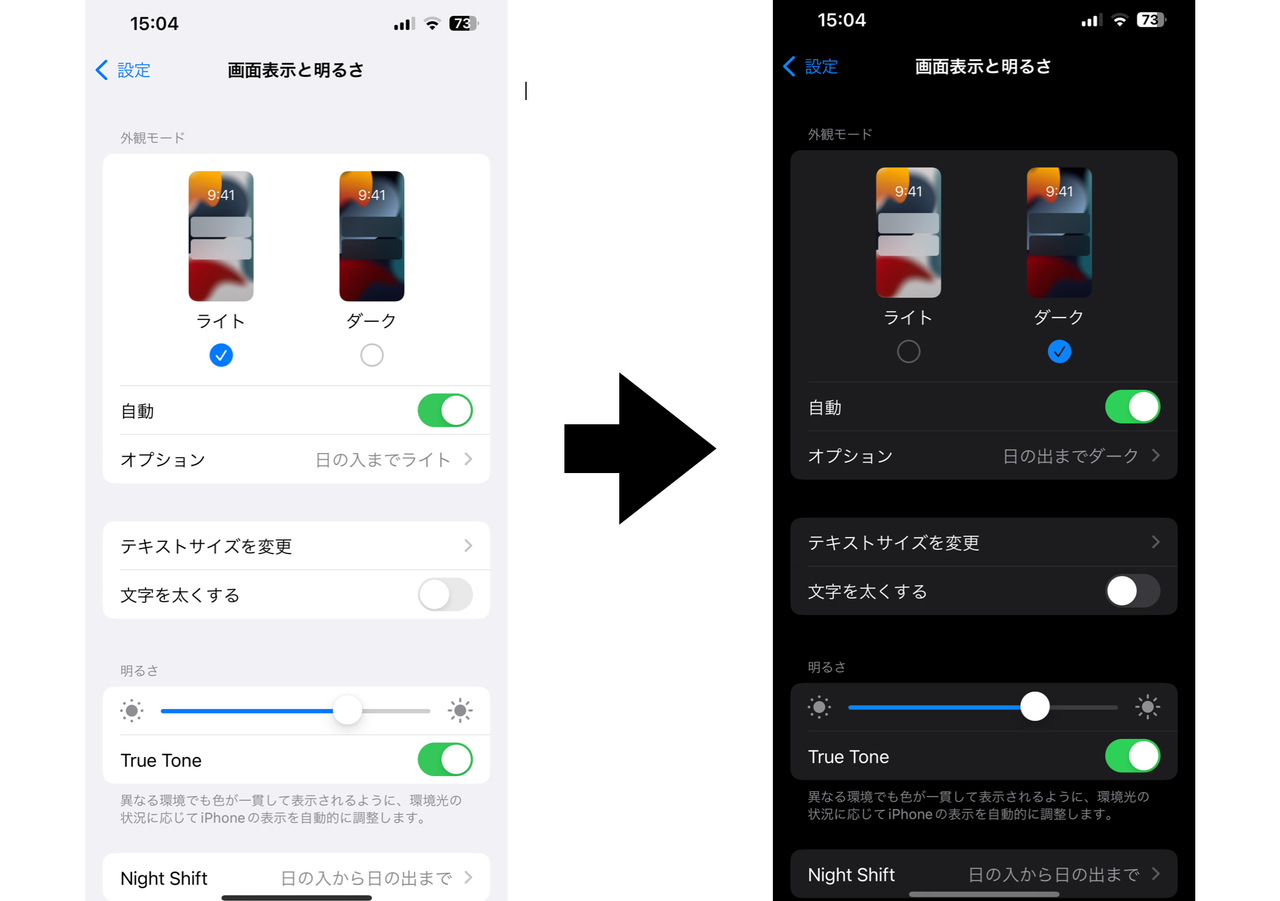 15:04

73

設定

画面表示と明るさ

外観モード

9:41

9:41

ライト

ダーク

自動

オプション 日の入までライト

テキストサイズを変更

文字を太くする

明るさ

True Tone

異なる環境でも色が一貫して表示されるように、環境光の状況に応じてiPhoneの表示を自動的に調整します。

Night Shift 日の入から日の出まで

15:04

73

設定

画面表示と明るさ

外観モード

9:41

9:41

ライト

ダーク

自動

オプション 日の出までダーク

テキストサイズを変更

文字を太くする

明るさ

True Tone

異なる環境でも色が一貫して表示されるように、環境光の状況に応じてiPhoneの表示を自動的に調整します。

Night Shift 日の入から日の出まで