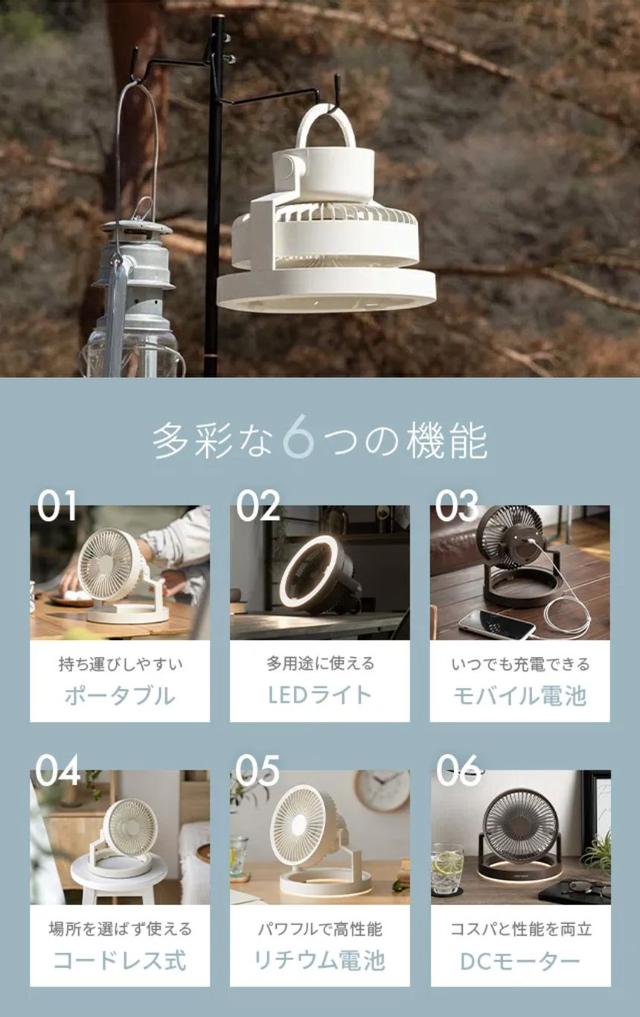 多彩な6つの機能

01
持ち運びしやすい
ポータブル

02
多用途に使える
LEDライト

03
いつでも充電できる
モバイル電池

04
場所を選ばず使える
コードレス式

05
パワフルで高性能
リチウム電池

06
コスパと性能を両立
DCモーター