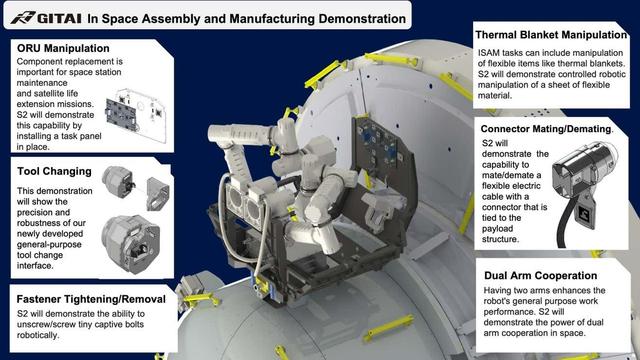 GITAI In Space Assembly and Manufacturing Demonstration

ORU Manipulation
Component replacement is important for space station maintenance and satellite life extension missions. S2 will demonstrate this capability by installing a task panel in place.

Tool Changing
This demonstration will show the precision and robustness of our newly developed general-purpose tool change interface.

Fastener Tightening/Removal
S2 will demonstrate the ability to unscrew/screw tiny captive bolts robotically.

Thermal Blanket Manipulation
ISAM tasks can include manipulation of flexible items like thermal blankets. S2 will demonstrate controlled robotic manipulation of a sheet of flexible material.

Connector Mating/Demating.
S2 will demonstrate the capability to mate/demate a flexible electric cable with a connector that is tied to the payload structure.

Dual Arm Cooperation
Having two arms enhances the robot's general purpose work performance. S2 will demonstrate the power of dual arm cooperation in space.