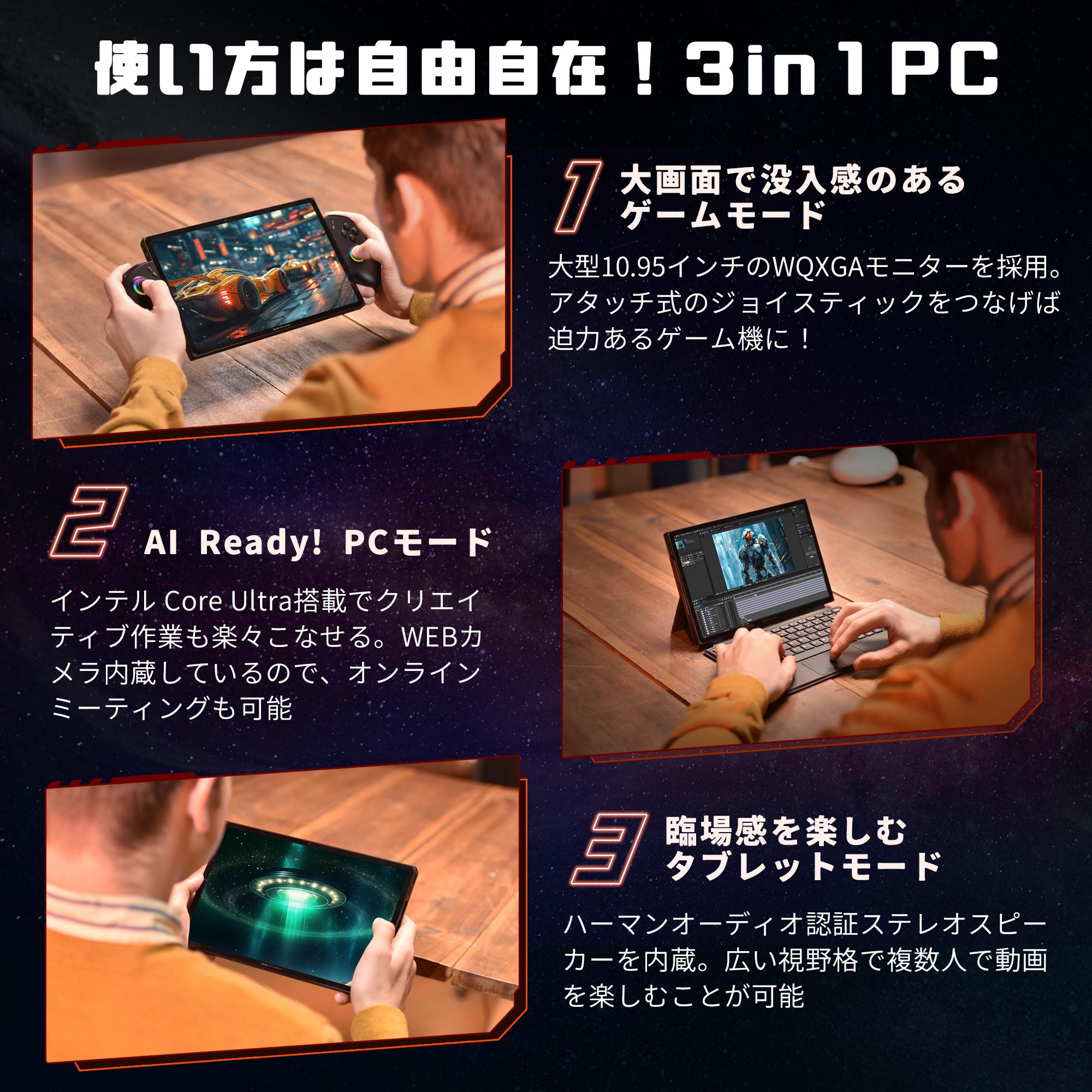 使い方は自由自在！3in1PC

1 大画面で没入感のあるゲームモード

大型10.95インチのWQXGAモニターを採用。アタッチ式のジョイスティックをつなげば迫力あるゲーム機に！

2 AI Ready! PCモード

インテル Core Ultra搭載でクリエイティブ作業も楽々こなせる。WEBカメラ内蔵しているので、オンラインミーティングも可能

3 臨場感を楽しむタブレットモード

ハーマンオーディオ認証ステレオスピーカーを内蔵。広い視野格で複数人で動画を楽しむことが可能