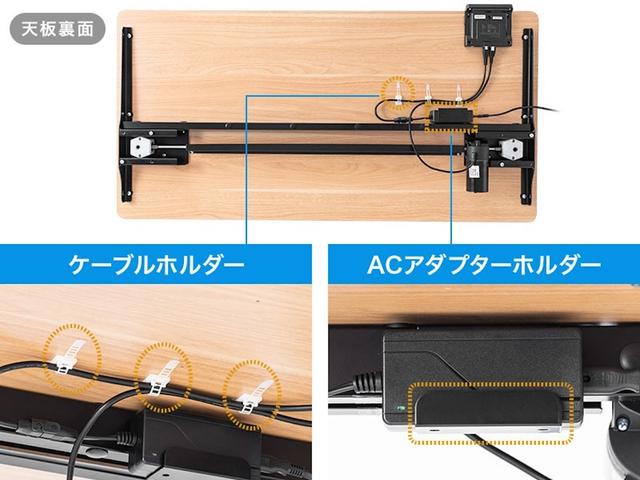 天板裏面

ケーブルホルダー

ACアダプターホルダー