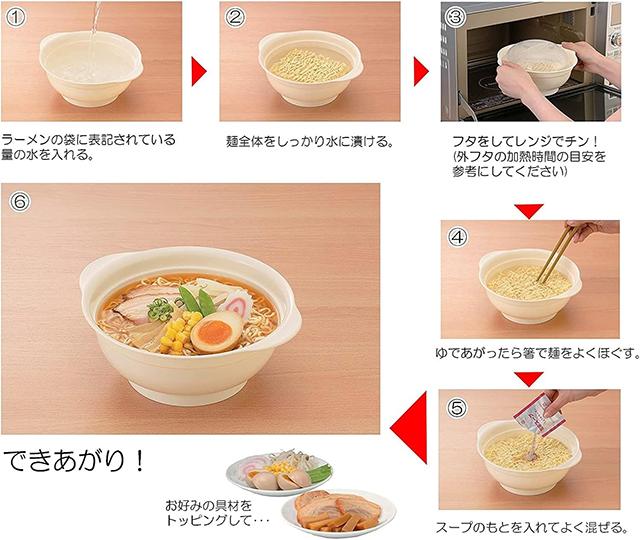 ①

ラーメンの袋に表記されている量の水を入れる。

②

麺全体をしっかり水に漬ける。

③

フタをしてレンジでチン！
(外フタの加熱時間の目安を参考にしてください)

④

ゆであがったら箸で麺をよくほぐす。

⑤

スープのもとを入れてよく混ぜる。

⑥

できあがり！

お好みの具材をトッピングして・・・