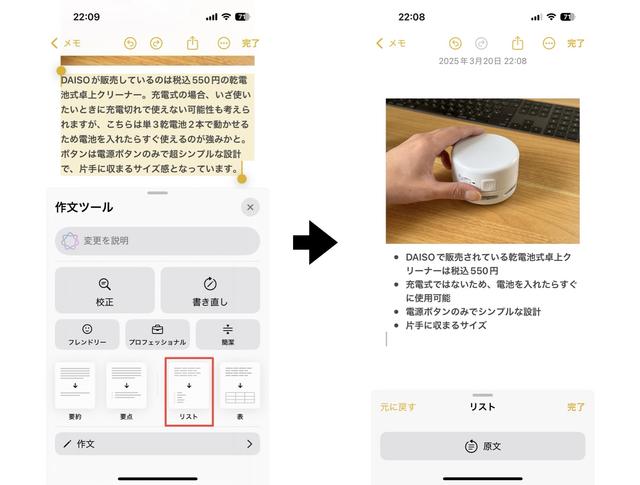 22:09

メモ 完了

DAISOが販売しているのは税込550円の乾電池式卓上クリーナー。充電式の場合、いざ使いたいときに充電切れで使えない可能性も考えられますが、こちらは単3乾電池2本で動かせるため電池を入れたらすぐ使えるのが強みかと。ボタンは電源ボタンのみで超シンプルな設計で、片手に収まるサイズ感となっています。

作文ツール

変更を説明

校正

書き直し

フレンドリー

プロフェッショナル

簡潔

要約

要点

リスト

表

作文

22:08

メモ 完了

2025年3月20日 22:08

- DAISOで販売されている乾電池式卓上クリーナーは税込550円
- 充電式ではないため、電池を入れたらすぐに使用可能
- 電源ボタンのみでシンプルな設計
- 片手に収まるサイズ

元に戻す リスト 完了

原文