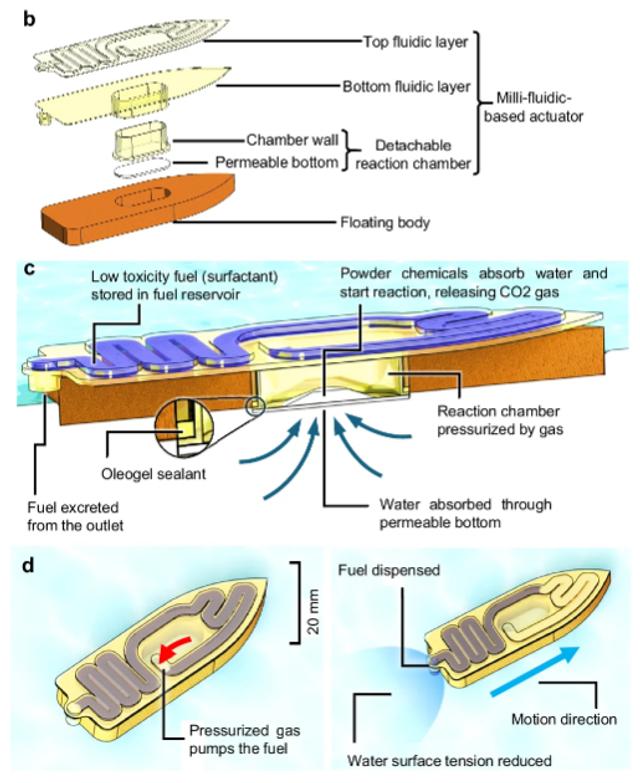 b

Top fluidic layer

Bottom fluidic layer

Milli-fluidic-based actuator

Chamber wall

Permeable bottom

Detachable reaction chamber

Floating body

c

Low toxicity fuel (surfactant) stored in fuel reservoir

Powder chemicals absorb water and start reaction, releasing CO2 gas

Reaction chamber pressurized by gas

Oleogel sealant

Fuel excreted from the outlet

Water absorbed through permeable bottom

d

20 mm

Pressurized gas pumps the fuel

Fuel dispensed

Motion direction

Water surface tension reduced