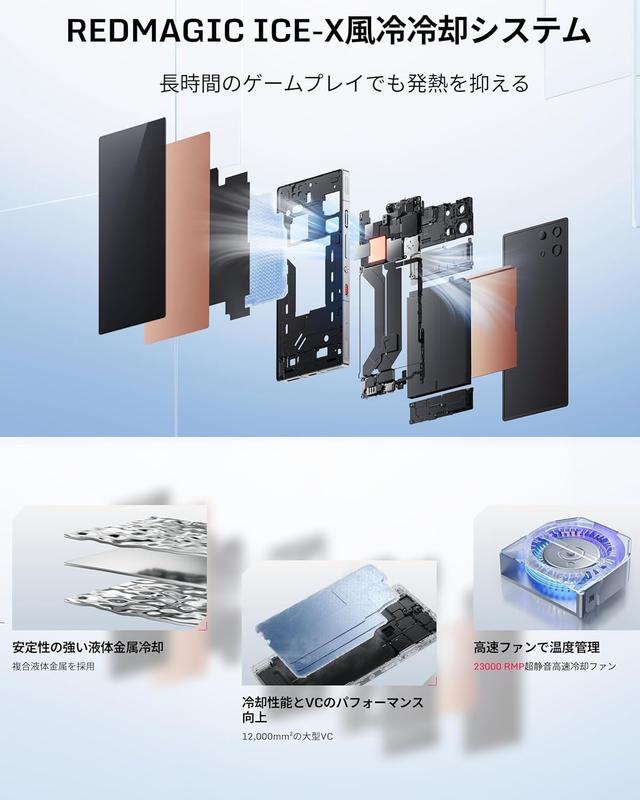 REDMAGIC ICE-X風冷冷却システム

長時間のゲームプレイでも発熱を抑える

安定性の強い液体金属冷却

複合液体金属を採用

冷却性能とVCのパフォーマンス向上

12,000mm²の大型VC

高速ファンで温度管理

23000 RMP超静音高速冷却ファン