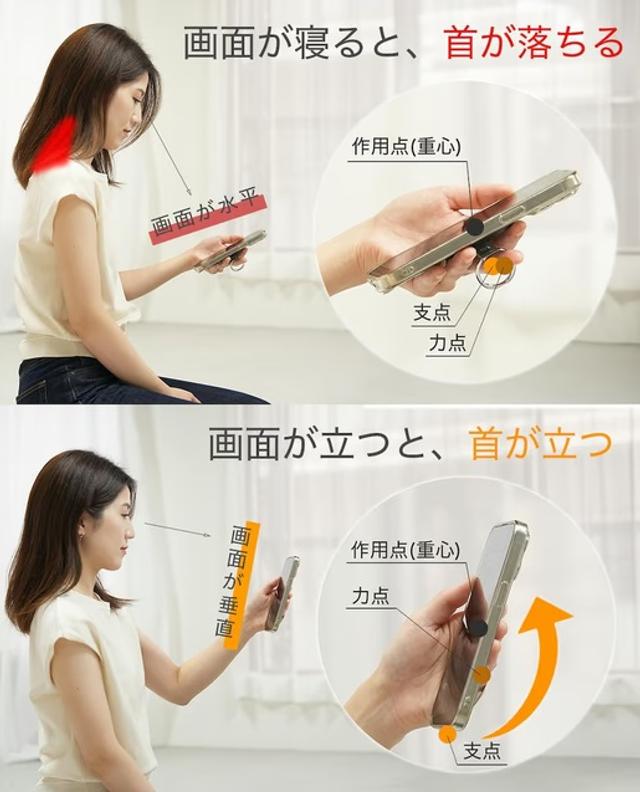 画面が寝ると、首が落ちる

画面が水平

作用点(重心)

支点

力点

画面が立つと、首が立つ

画面が垂直

作用点(重心)

力点

支点