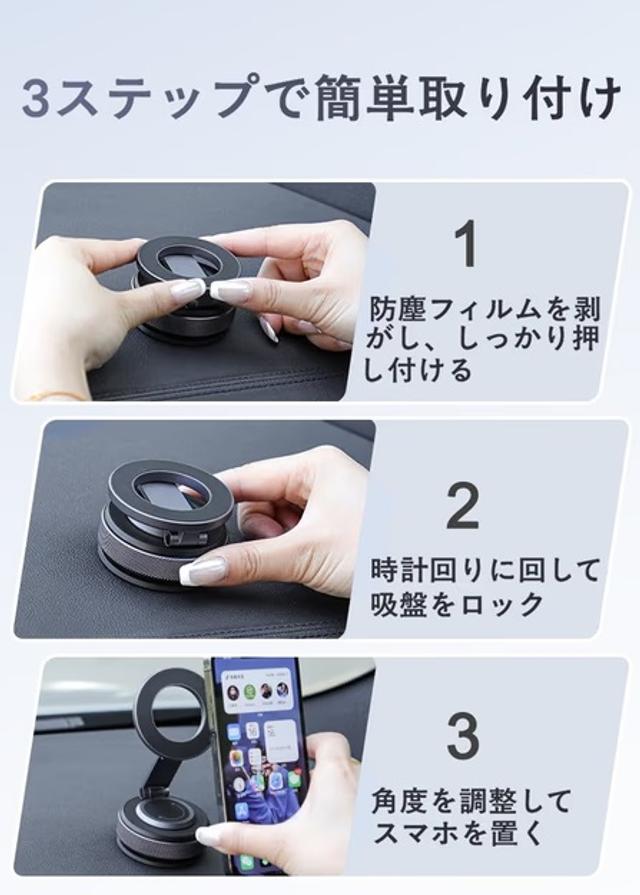 3ステップで簡単取り付け

1

防塵フィルムを剥がし、しっかり押し付ける

2

時計回りに回して吸盤をロック

3

角度を調整してスマホを置く