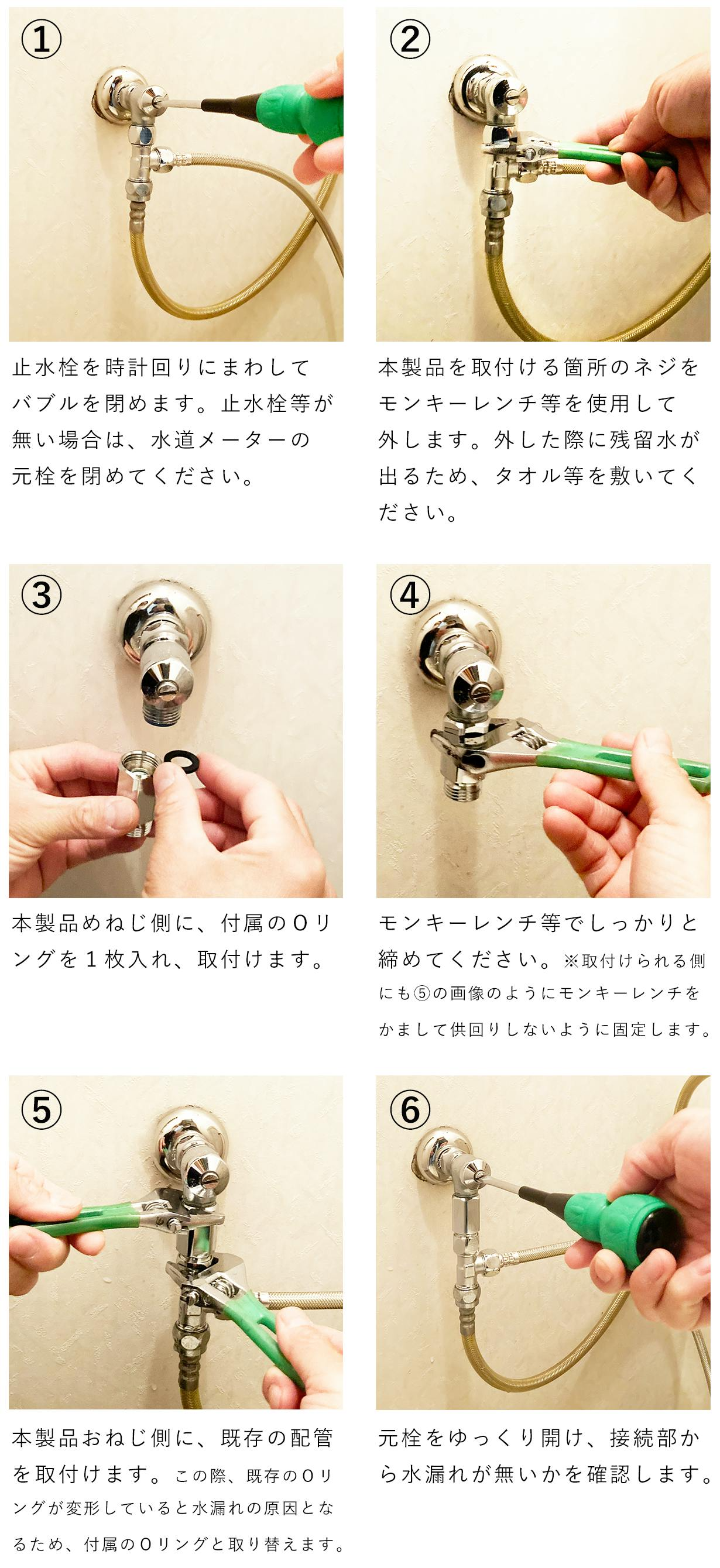 ①

止水栓を時計回りにまわしてバブルを閉めます。止水栓等が無い場合は、水道メーターの元栓を閉めてください。

②

本製品を取付ける箇所のネジをモンキーレンチ等を使用して外します。外した際に残留水が出るため、タオル等を敷いてください。

③

本製品めねじ側に、付属のOリングを1枚入れ、取付けます。

④

モンキーレンチ等でしっかりと締めてください。※取付けられる側にも⑤の画像のようにモンキーレンチをかまして供回りしないように固定します。

⑤

本製品おねじ側に、既存の配管を取付けます。この際、既存のOリングが変形していると水漏れの原因となるため、付属のOリングと取り替えます。

⑥

元栓をゆっくり開け、接続部から水漏れが無いかを確認します。