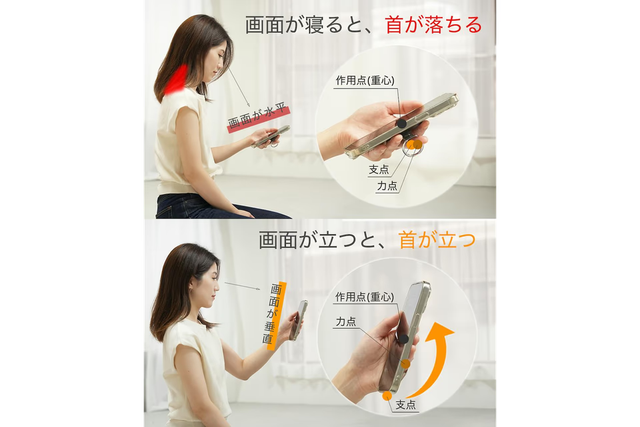 画面が寝ると、首が落ちる

画面が水平

作用点(重心)

支点

力点

画面が立つと、首が立つ

画面が垂直

作用点(重心)

力点

支点