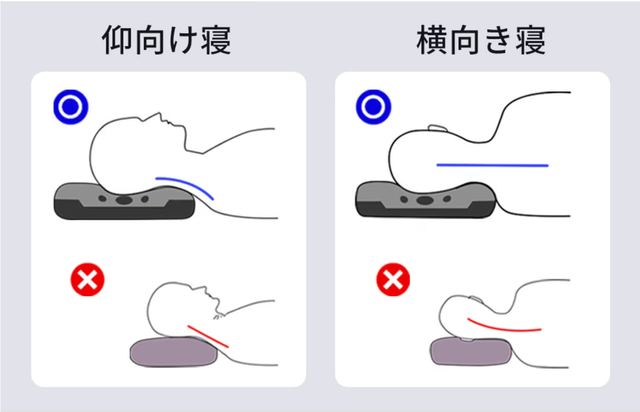 仰向け寝

横向き寝