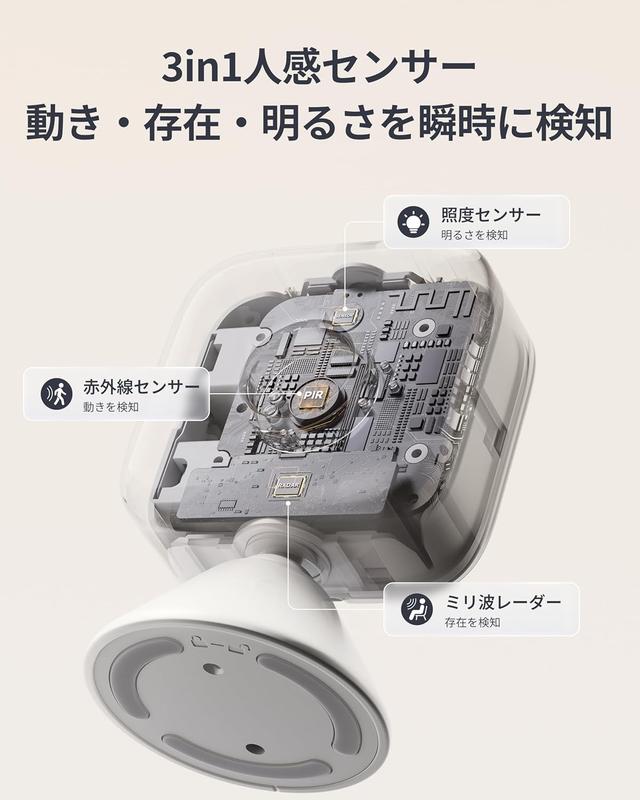 3in1人感センサー
動き・存在・明るさを瞬時に検知

照度センサー
明るさを検知

赤外線センサー
動きを検知

PIR

RADAR

ミリ波レーダー
存在を検知