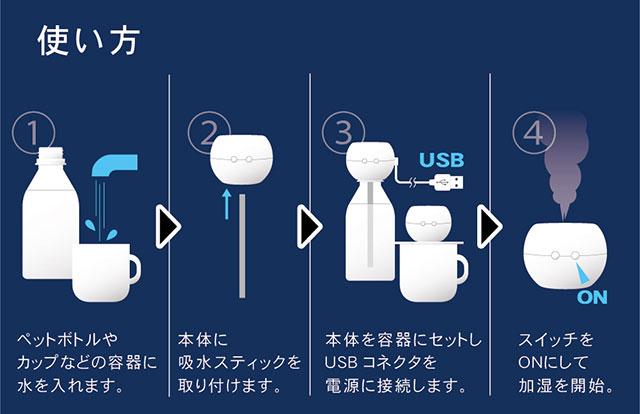 使い方

①

ペットボトルやカップなどの容器に水を入れます。

②

本体に吸水スティックを取り付けます。

③

USB

本体を容器にセットしUSB コネクタを電源に接続します。

④

ON

スイッチをONにして加湿を開始。