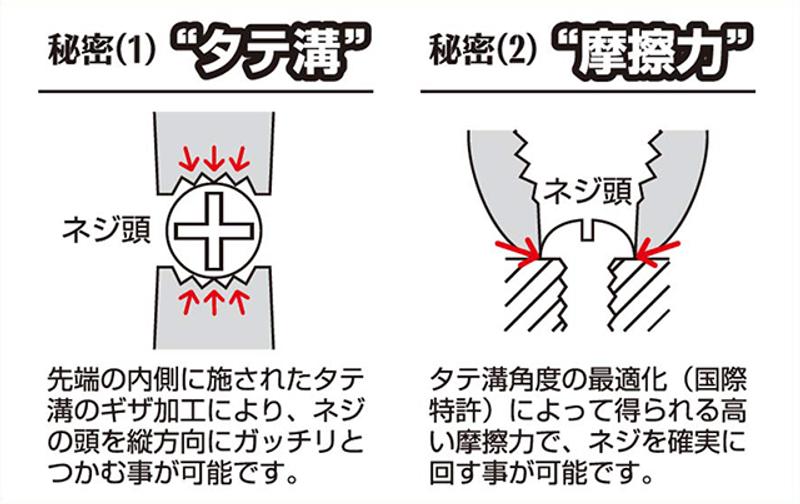 秘密(1) “タテ溝”

ネジ頭

先端の内側に施されたタテ溝のギザ加工により、ネジの頭を縦方向にガッチリとつかむ事が可能です。

秘密(2) “摩擦力”

ネジ頭

タテ溝角度の最適化（国際特許）によって得られる高い摩擦力で、ネジを確実に回す事が可能です。