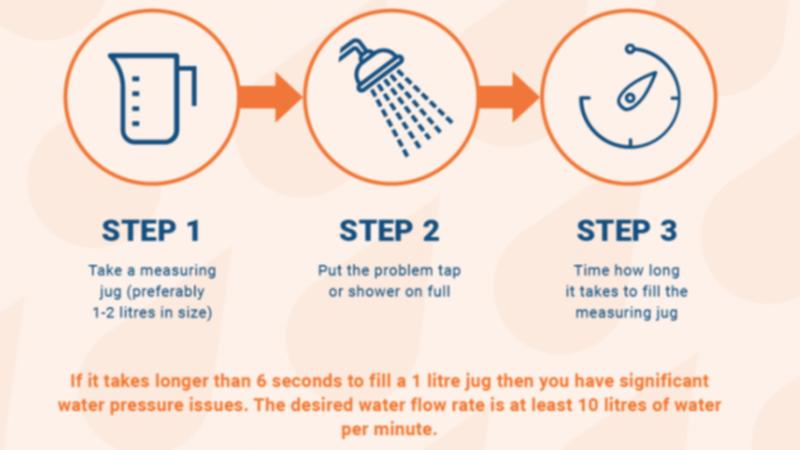 STEP 1

Take a measuring jug (preferably 1-2 litres in size)

STEP 2

Put the problem tap or shower on full

STEP 3

Time how long it takes to fill the measuring jug

If it takes longer than 6 seconds to fill a 1 litre jug then you have significant water pressure issues. The desired water flow rate is at least 10 litres of water per minute.