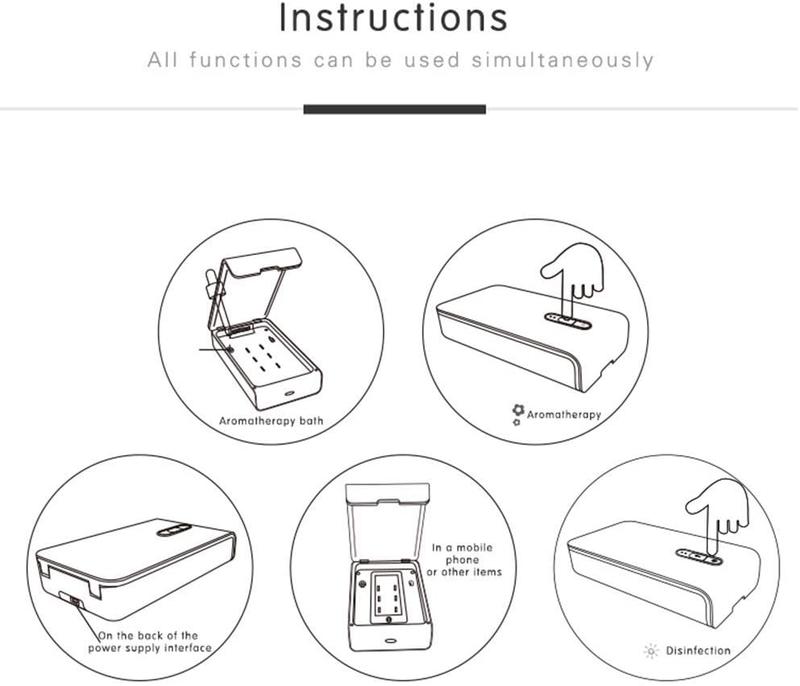 Instructions

All functions can be used simultaneously

Aromatherapy bath

Aromatherapy

On the back of the power supply interface

In a mobile phone or other items

Disinfection