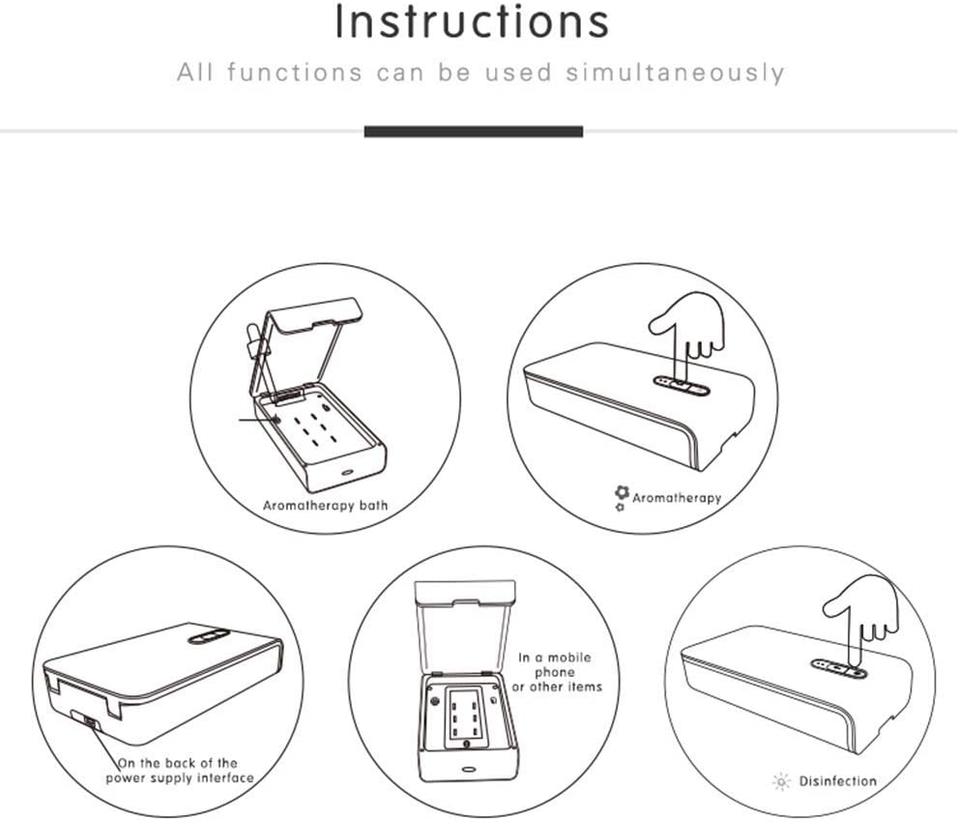 Instructions

All functions can be used simultaneously

Aromatherapy bath

Aromatherapy

On the back of the power supply interface

In a mobile phone or other items

Disinfection