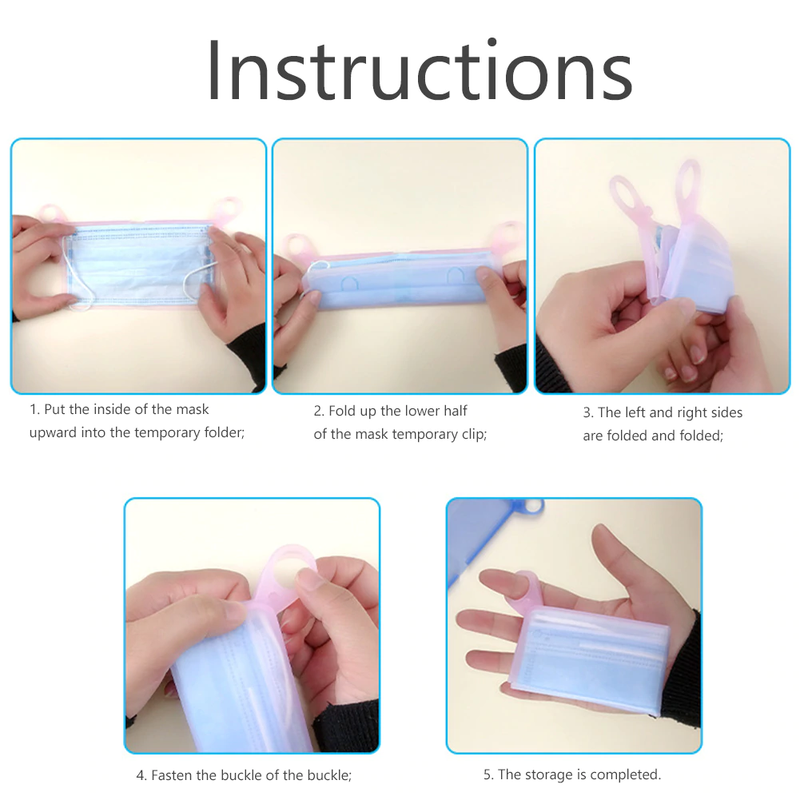 Instructions

1. Put the inside of the mask upward into the temporary folder;

2. Fold up the lower half of the mask temporary clip;

3. The left and right sides are folded and folded;

4. Fasten the buckle of the buckle;

5. The storage is completed.