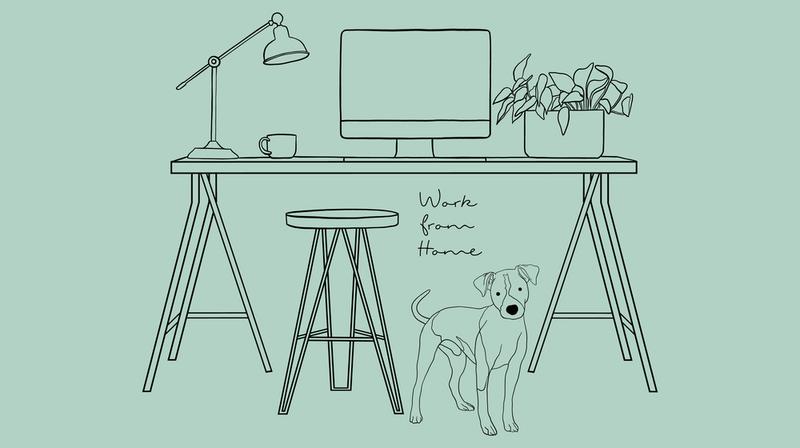 Work
from
Home