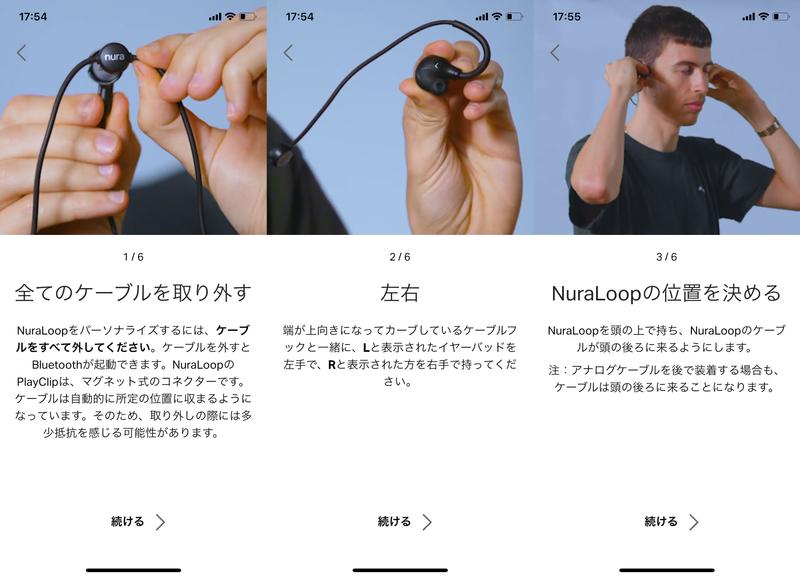 17:54

nura

1 / 6

全てのケーブルを取り外す

NuraLoopをパーソナライズするには、ケーブルをすべて外してください。ケーブルを外すとBluetoothが起動できます。NuraLoopのPlayClipは、マグネット式のコネクターです。ケーブルは自動的に所定の位置に収まるようになっています。そのため、取り外しの際には多少抵抗を感じる可能性があります。

続ける

17:54

2 / 6

左右

端が上向きになってカーブしているケーブルフックと一緒に、Lと表示されたイヤーパッドを左手で、Rと表示された方を右手で持ってください。

続ける

17:55

3 / 6

NuraLoopの位置を決める

NuraLoopを頭の上で持ち、NuraLoopのケーブルが頭の後ろに来るようにします。

注：アナログケーブルを後で装着する場合も、ケーブルは頭の後ろに来ることになります。

続ける