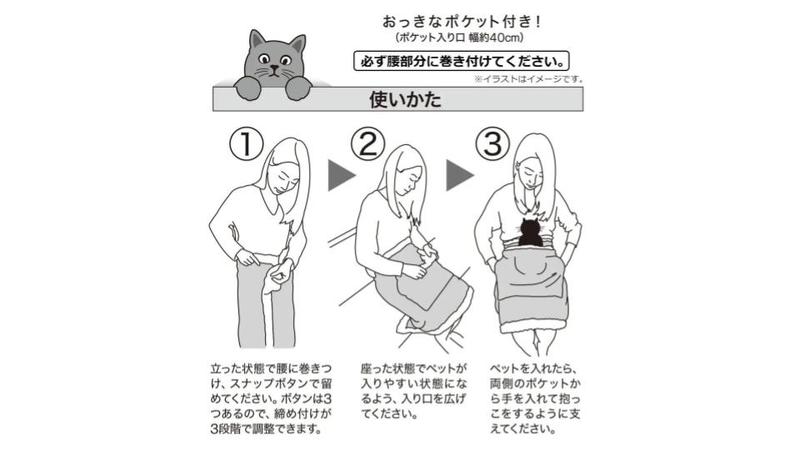 おっきなポケット付き！
（ポケット入り口 幅約40cm）

必ず腰部分に巻き付けてください。

※イラストはイメージです。

使いかた

①

②

③

立った状態で腰に巻きつけ、スナップボタンで留めてください。ボタンは3つあるので、締め付けが3段階で調整できます。

座った状態でペットが入りやすい状態になるよう、入り口を広げてください。

ペットを入れたら、両側のポケットから手を入れて抱っこをするように支えてください。