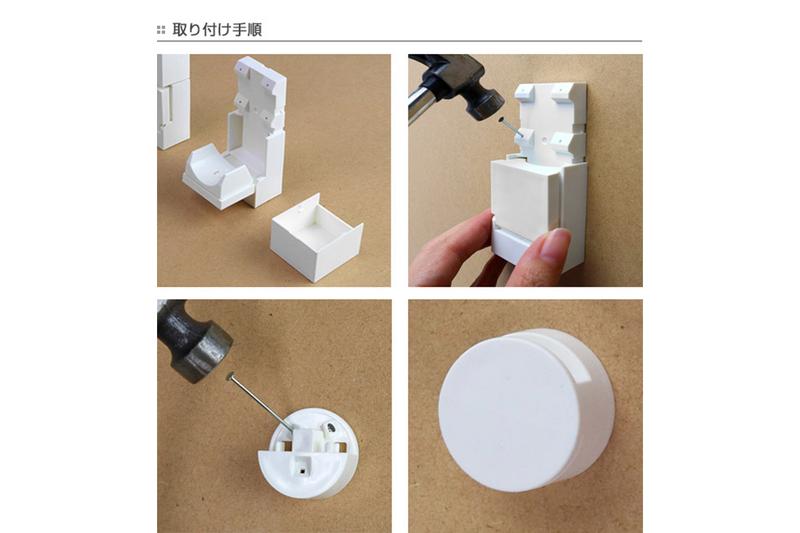 取り付け手順