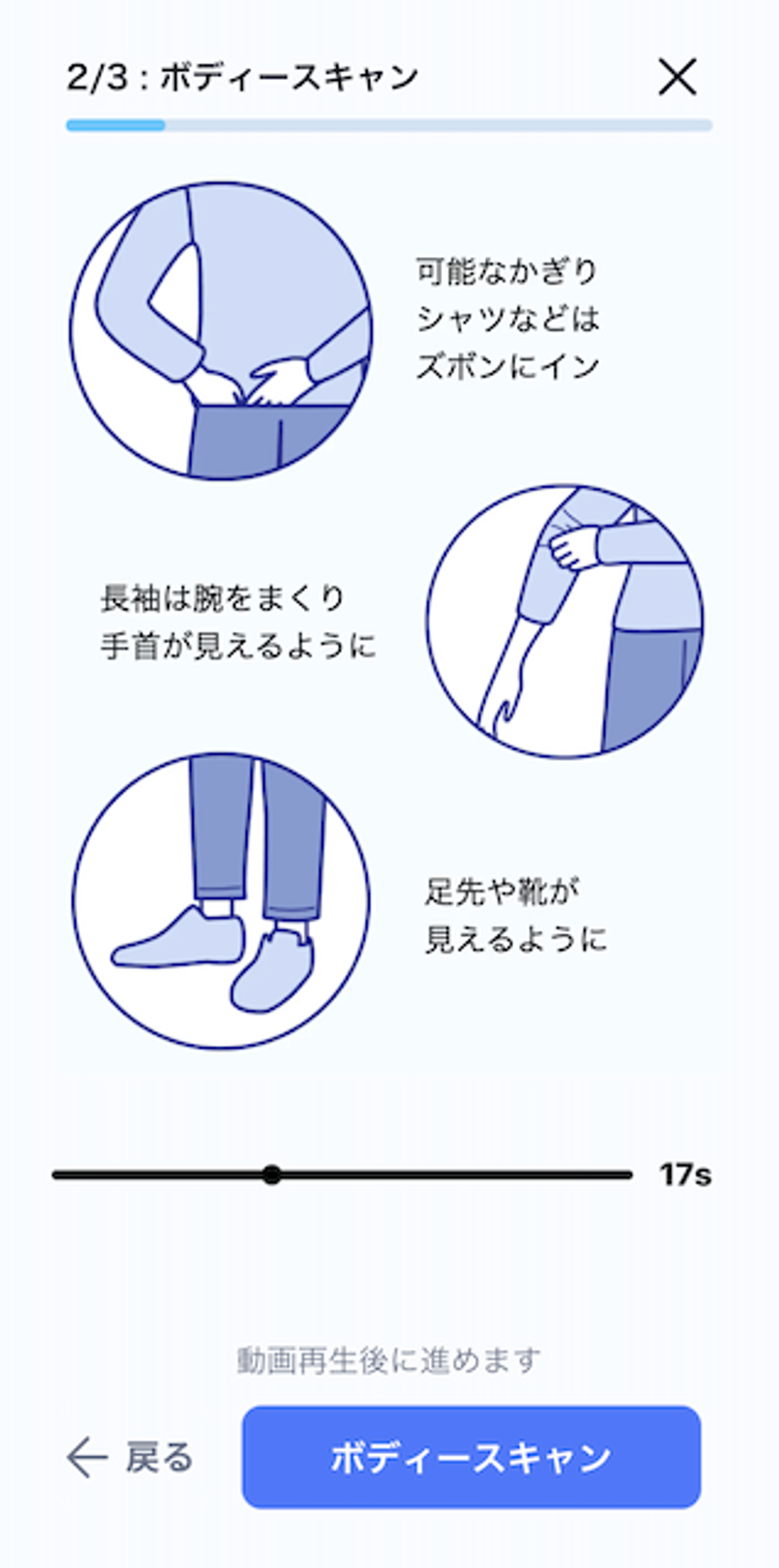 2/3 : ボディースキャン

可能なかぎり
シャツなどは
ズボンにイン

長袖は腕をまくり
手首が見えるように

足先や靴が
見えるように

17s

動画再生後に進めます

戻る

ボディースキャン