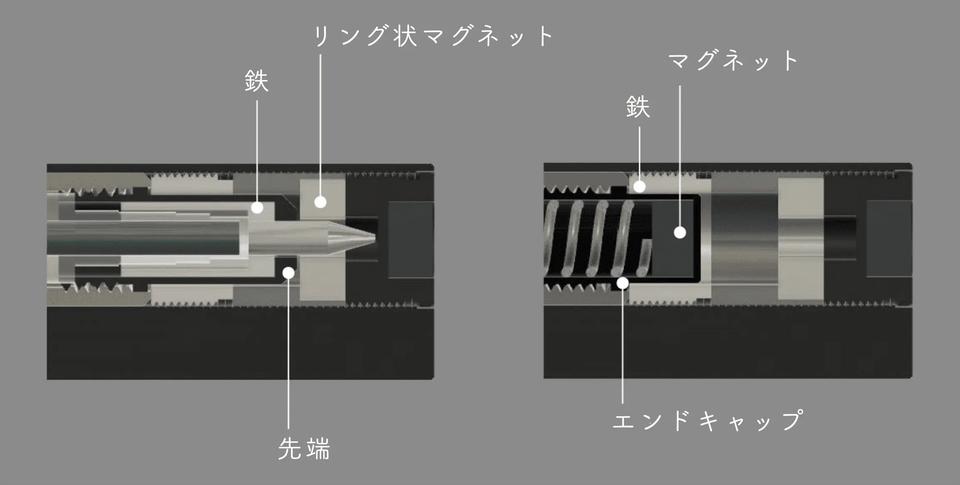 リング状マグネット
鉄
先端

マグネット
鉄
エンドキャップ