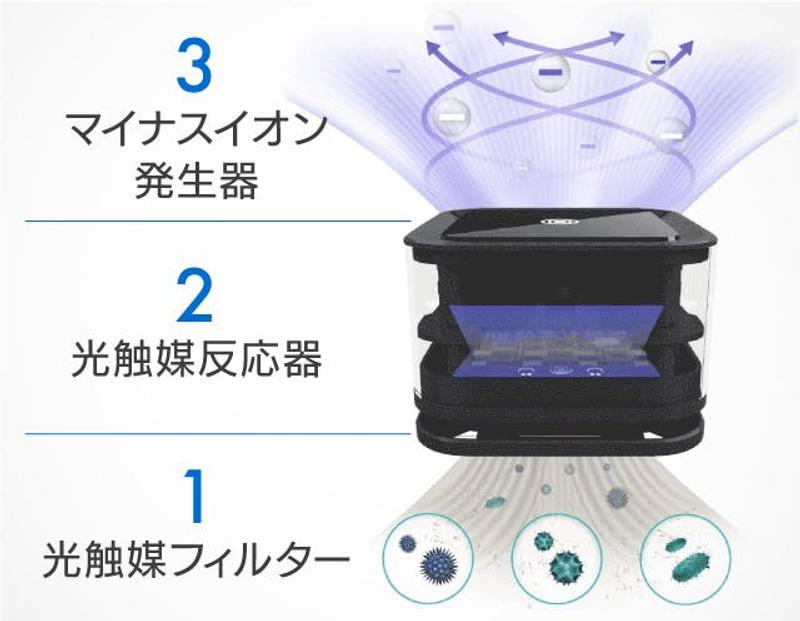 3
マイナスイオン
発生器

2
光触媒反応器

1
光触媒フィルター