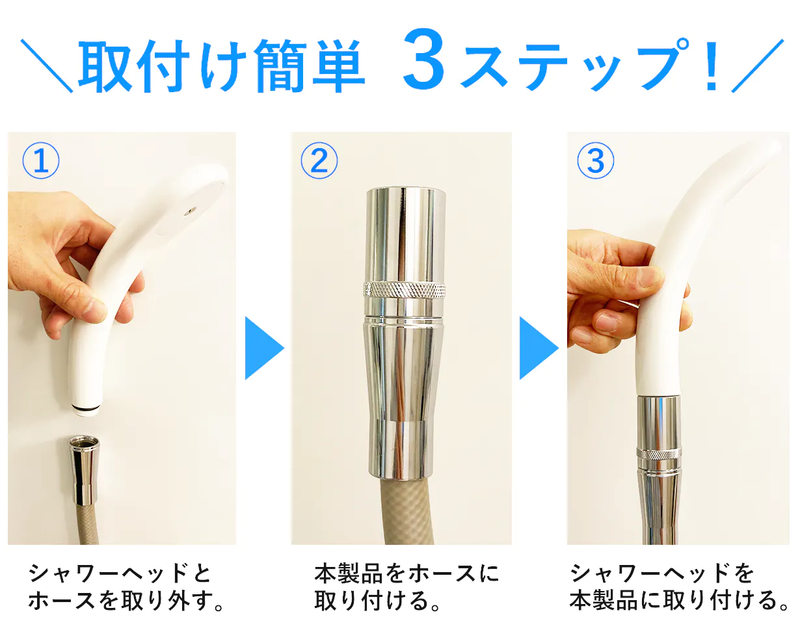 ＼取付け簡単 3ステップ！／

①

シャワーヘッドとホースを取り外す。

②

本製品をホースに取り付ける。

③

シャワーヘッドを本製品に取り付ける。