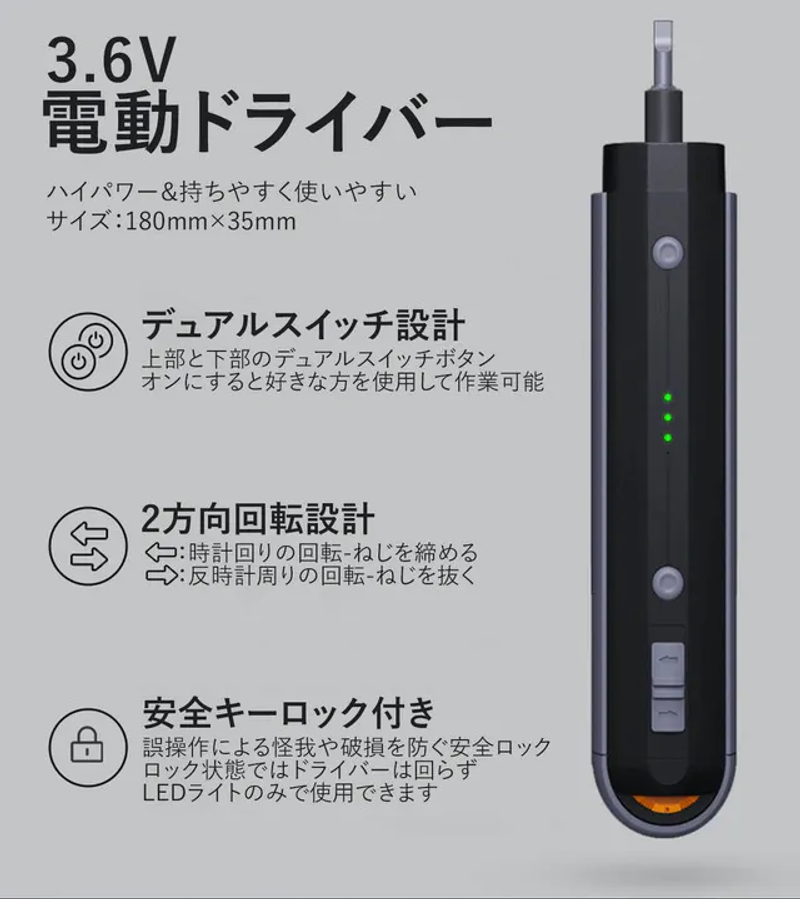 3.6V
電動ドライバー

ハイパワー&持ちやすく使いやすい
サイズ:180mm×35mm

デュアルスイッチ設計
上部と下部のデュアルスイッチボタン
オンにすると好きな方を使用して作業可能

2方向回転設計
⇦:時計回りの回転-ねじを締める
⇨:反時計周りの回転-ねじを抜く

安全キーロック付き
誤操作による怪我や破損を防ぐ安全ロック
ロック状態ではドライバーは回らず
LEDライトのみで使用できます