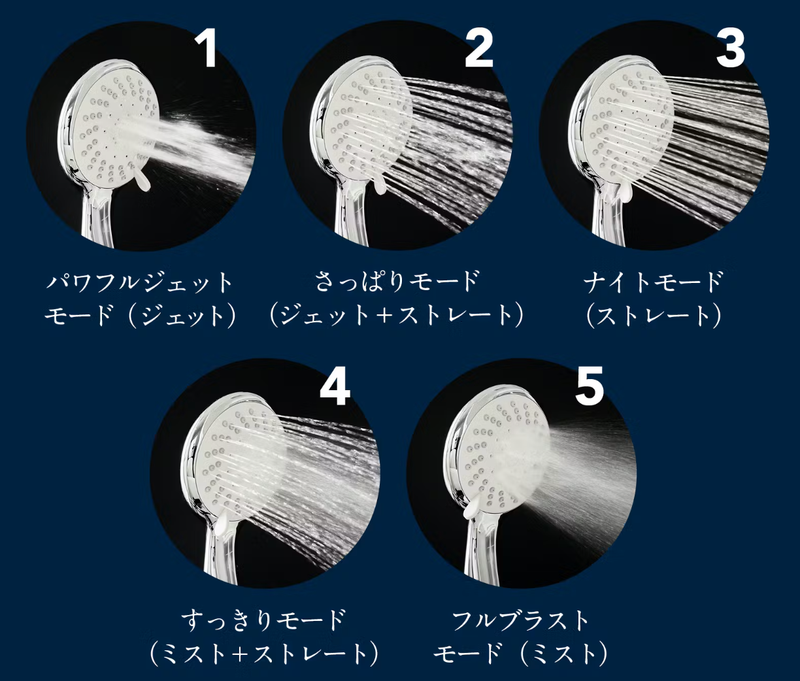 1

パワフルジェット
モード（ジェット）

2

さっぱりモード
（ジェット＋ストレート）

3

ナイトモード
（ストレート）

4

すっきりモード
（ミスト＋ストレート）

5

フルブラスト
モード（ミスト）