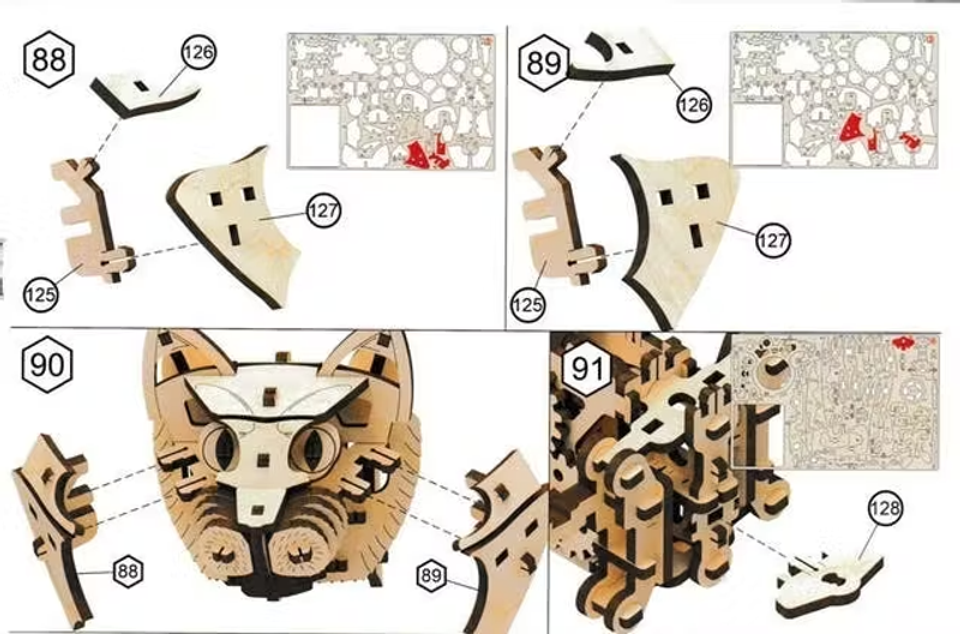 88
126
127
125
89
126
127
125
90
88
89
91
128