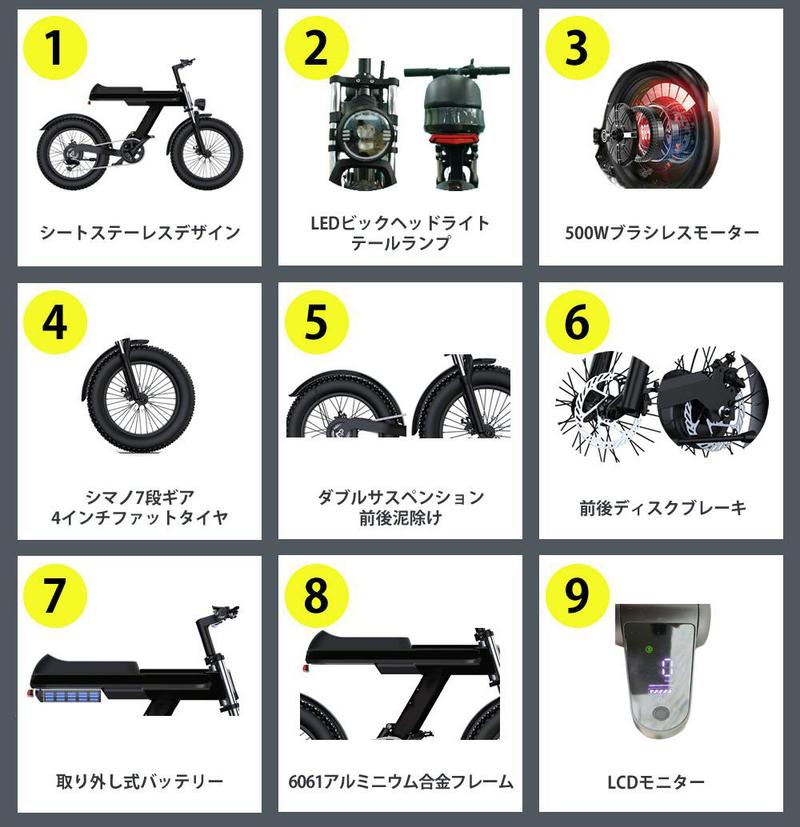 1

シートステーレスデザイン

2

LEDビックヘッドライト
テールランプ

3

500Wブラシレスモーター

4

シマノ7段ギア
4インチファットタイヤ

5

ダブルサスペンション
前後泥除け

6

前後ディスクブレーキ

7

取り外し式バッテリー

8

6061アルミニウム合金フレーム

9

LCDモニター