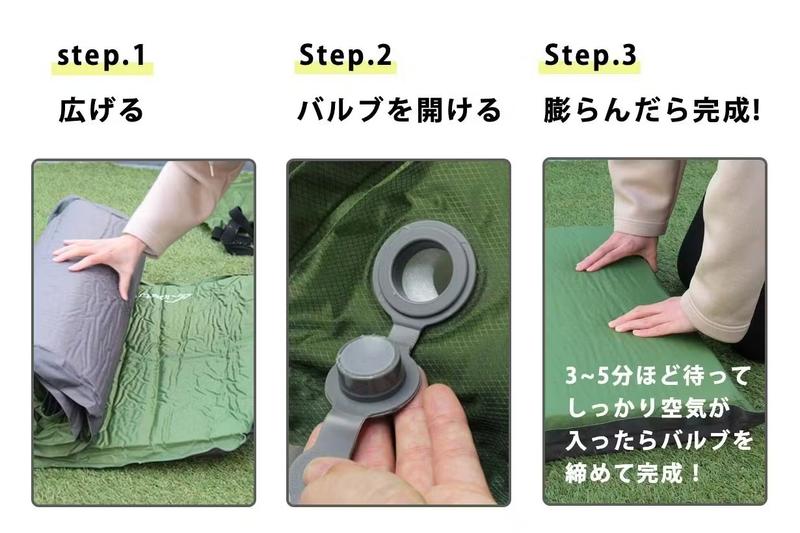 step.1
広げる

Step.2
バルブを開ける

Step.3
膨らんだら完成!

3~5分ほど待って
しっかり空気が
入ったらバルブを
締めて完成！